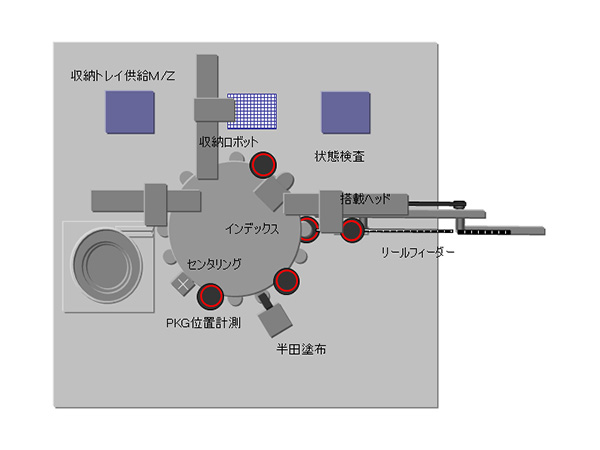 収納トレイ供給M/Z

収納ロボット

状態検査

搭載ヘッド

インデックス

リールフィーダー

センタリング

PKG位置計測

半田塗布