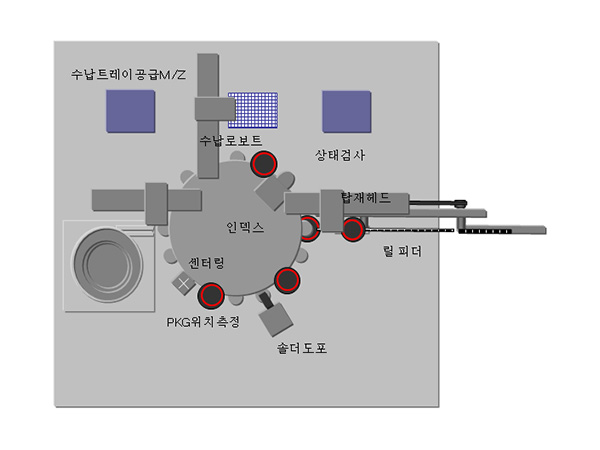 수납트레이공급M/Z

수납로보트

상태검사

탑재헤드

인덱스

릴 피더

센터링

PKG위치측정

솔더도포