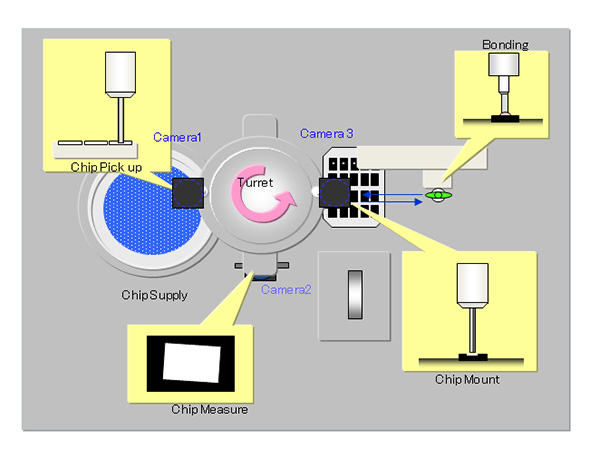 Bonding

Camera1

Camera 3

Chip Pick up

Turret

Chip Supply

Camera2

Chip Mount

Chip Measure