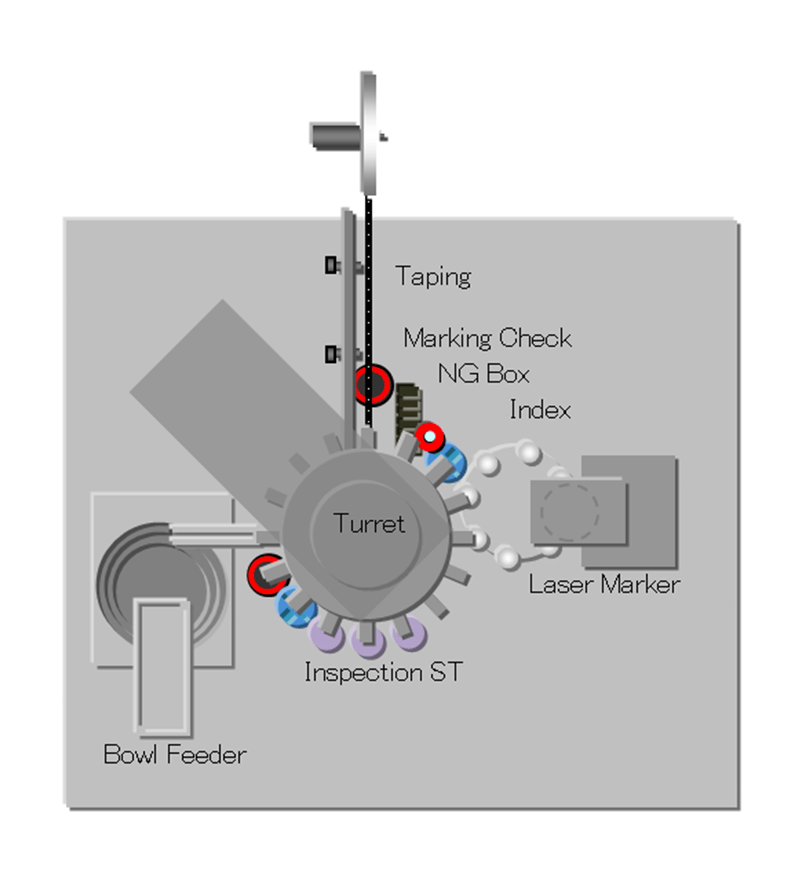 Taping

Marking Check

NG Box

Index

Turret

Laser Marker

Inspection ST

Bowl Feeder